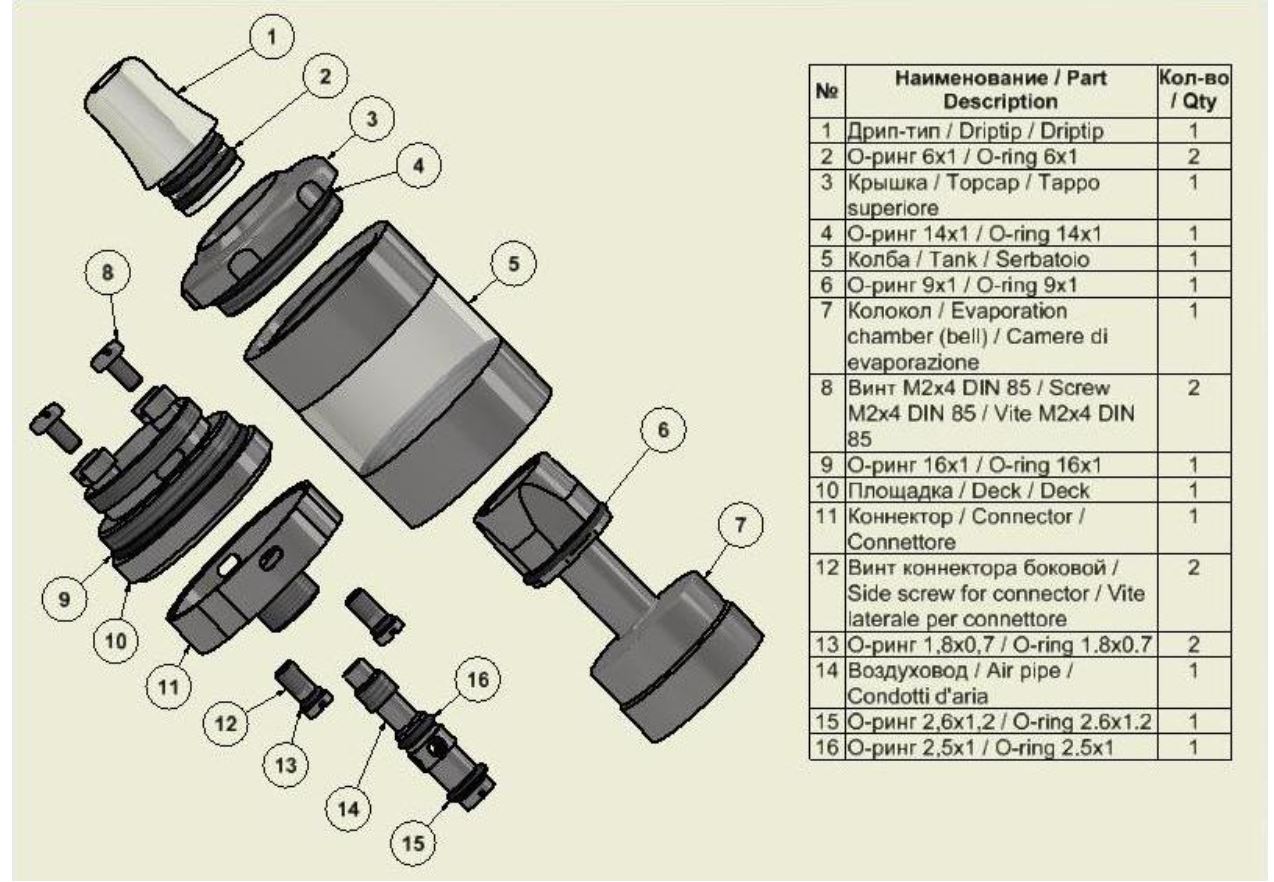 1
2
3
4
5
6
7
8
9
10
11
12
13
14
15
16

| № | Наименование / Part Description | Кол-во / Qty |
|---|---|---|
| 1 | Дрип-тип / Driptip / Driptip | 1 |
| 2 | О-ринг 6x1 / O-ring 6x1 | 2 |
| 3 | Крышка / Topcap / Tappo superiore | 1 |
| 4 | О-ринг 14x1 / O-ring 14x1 | 1 |
| 5 | Колба / Tank / Serbatoio | 1 |
| 6 | О-ринг 9x1 / O-ring 9x1 | 1 |
| 7 | Колокол / Evaporation chamber (bell) / Camere di evaporazione | 1 |
| 8 | Винт M2x4 DIN 85 / Screw M2x4 DIN 85 / Vite M2x4 DIN 85 | 2 |
| 9 | О-ринг 16x1 / O-ring 16x1 | 1 |
| 10 | Площадка / Deck / Deck | 1 |
| 11 | Коннектор / Connector / Connettore | 1 |
| 12 | Винт коннектора боковой / Side screw for connector / Vite laterale per connettore | 2 |
| 13 | О-ринг 1,8x0,7 / O-ring 1.8x0.7 | 2 |
| 14 | Воздуховод / Air pipe / Condotti d'aria | 1 |
| 15 | О-ринг 2,6x1,2 / O-ring 2.6x1.2 | 1 |
| 16 | О-ринг 2,5x1 / O-ring 2.5x1 | 1 |